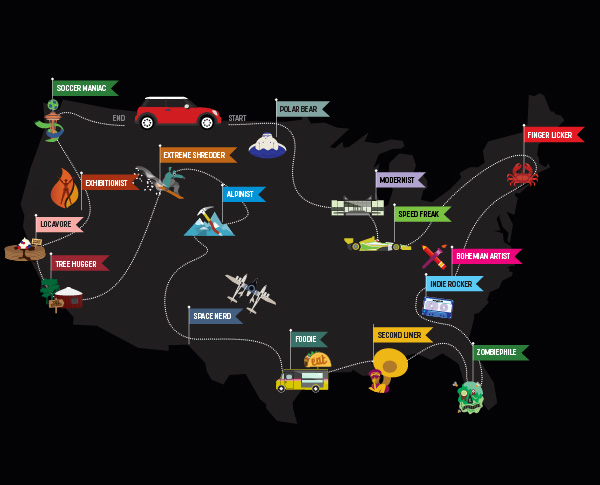 SOCCER MANIAC

END

START

POLAR BEAR

FINGER LICKER

EXTREME SHREDDER

EXHIBITIONIST

ALPINIST

MODERNIST

SPEED FREAK

LOCAVORE

TREE HUGGER

BOHEMIAN ARTIST

INDIE ROCKER

SPACE NERD

FOODIE

eat

SECOND LINER

ZOMBIEPHILE