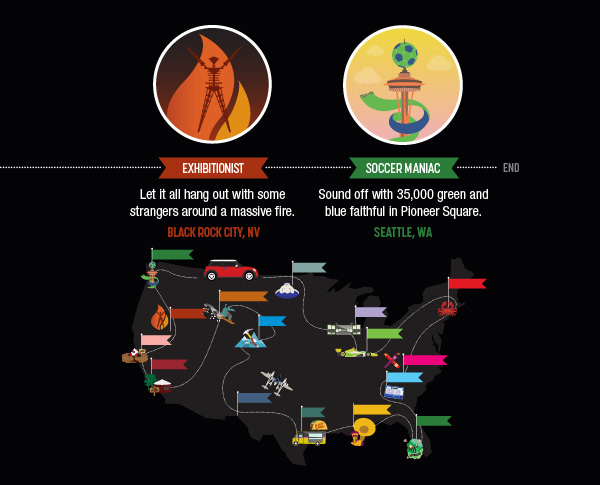 EXHIBITIONIST

Let it all hang out with some strangers around a massive fire.

BLACK ROCK CITY, NV

SOCCER MANIAC

Sound off with 35,000 green and blue faithful in Pioneer Square.

SEATTLE, WA

END