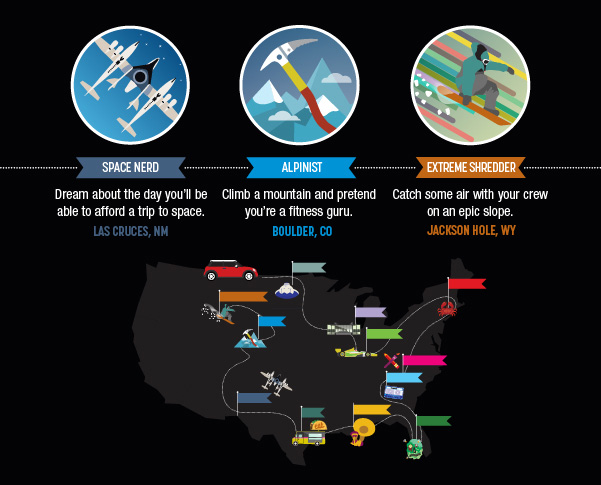 SPACE NERD

Dream about the day you'll be able to afford a trip to space.

LAS CRUCES, NM

ALPINIST

Climb a mountain and pretend you're a fitness guru.

BOULDER, CO

EXTREME SHREDDER

Catch some air with your crew on an epic slope.

JACKSON HOLE, WY