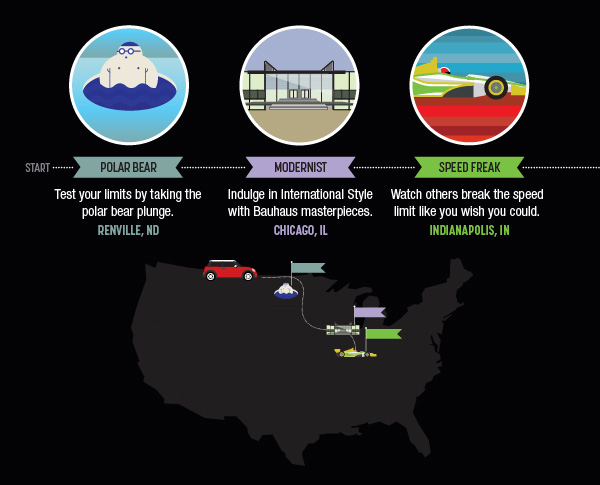 START

POLAR BEAR

Test your limits by taking the polar bear plunge.

RENVILLE, ND

MODERNIST

Indulge in International Style with Bauhaus masterpieces.

CHICAGO, IL

SPEED FREAK

Watch others break the speed limit like you wish you could.

INDIANAPOLIS, IN