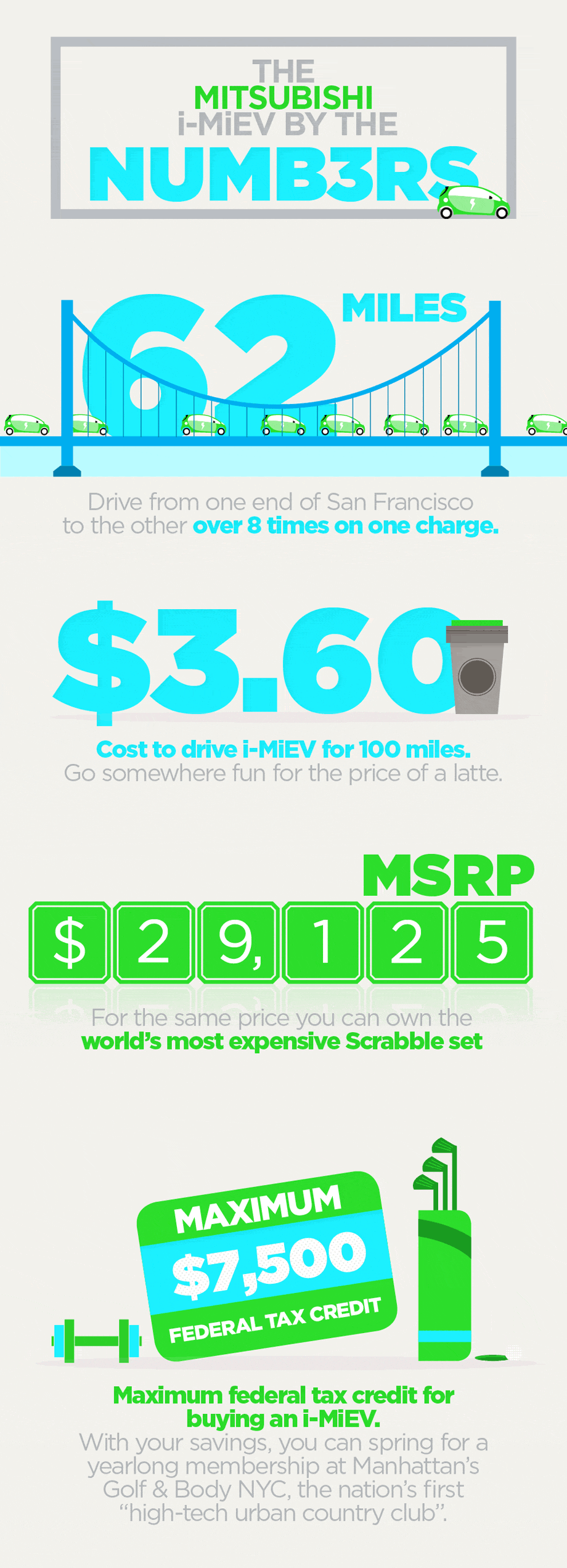 THE MITSUBISHI i-MiEV BY THE NUMB3RS

62 MILES

Drive from one end of San Francisco to the other over 8 times on one charge.

$3.60

Cost to drive i-MiEV for 100 miles. Go somewhere fun for the price of a latte.

MSRP

$ 2 9, 1 2 5

For the same price you can own the world's most expensive Scrabble set

MAXIMUM $7,500 FEDERAL TAX CREDIT

Maximum federal tax credit for buying an i-MiEV.
With your savings, you can spring for a yearlong membership at Manhattan's Golf & Body NYC, the nation's first "high-tech urban country club".