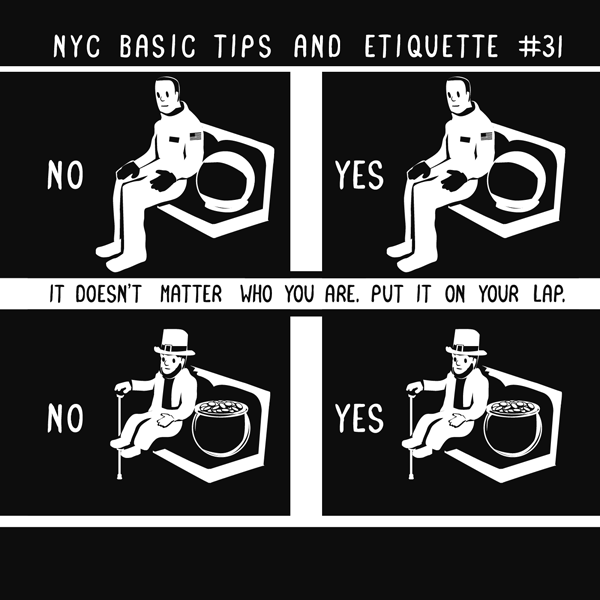 NYC BASIC TIPS AND ETIQUETTE #31

NO

YES

IT DOESN'T MATTER WHO YOU ARE. PUT IT ON YOUR LAP.

NO

YES